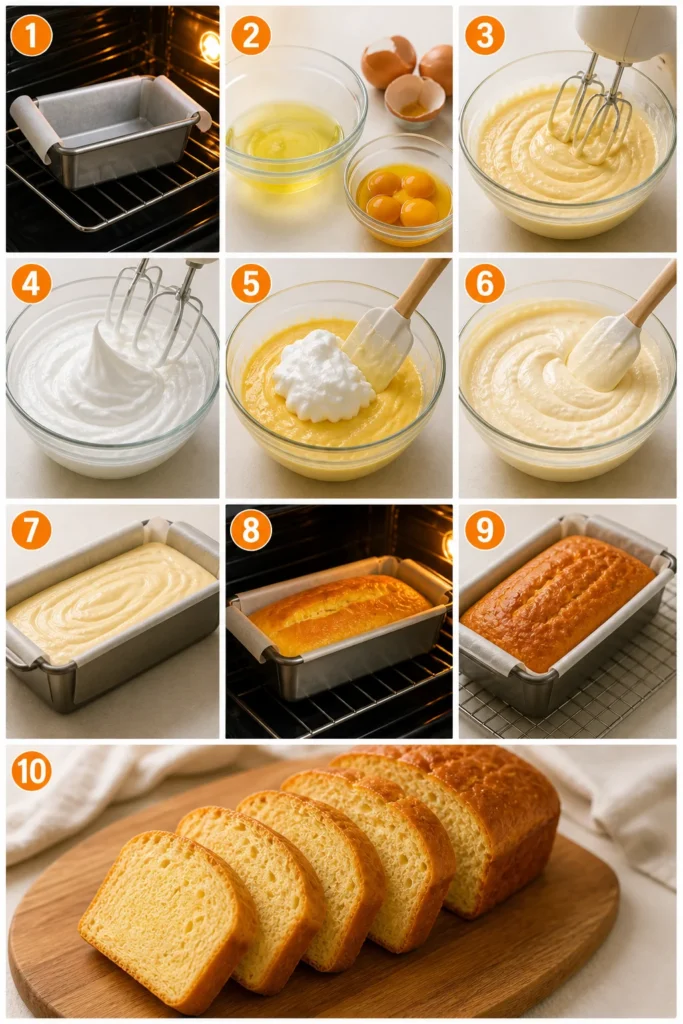 1
2
3
4
5
6
7
8
9
10